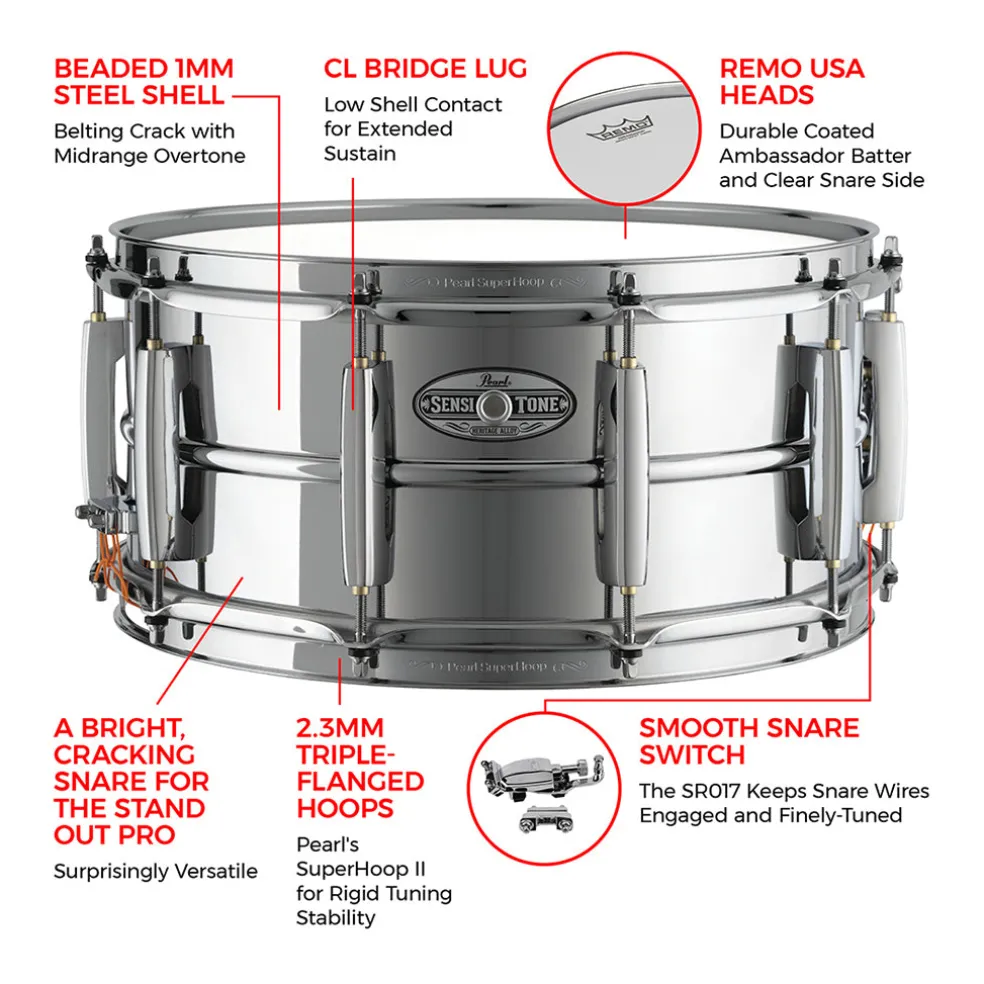 BEADED 1MM STEEL SHELL
Belting Crack with Midrange Overtone

CL BRIDGE LUG
Low Shell Contact for Extended Sustain

REMO USA HEADS
Durable Coated Ambassador Batter and Clear Snare Side

REMO

Pearl SuperHoop

Pearl
SENSITONE
HERITAGE ALLOY

Pearl SuperHoop

A BRIGHT, CRACKING SNARE FOR THE STAND OUT PRO
Surprisingly Versatile

2.3MM TRIPLE-FLANGED HOOPS
Pearl's SuperHoop II for Rigid Tuning Stability

SMOOTH SNARE SWITCH
The SR017 Keeps Snare Wires Engaged and Finely-Tuned